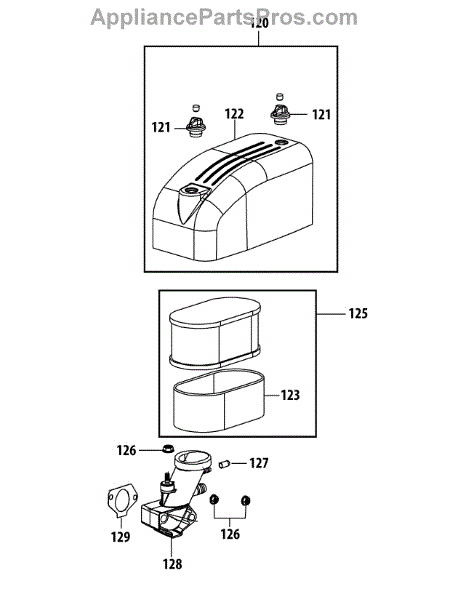 AppliancePartsPros.com

120

121

122

121

125

123

126

127

129

126

128