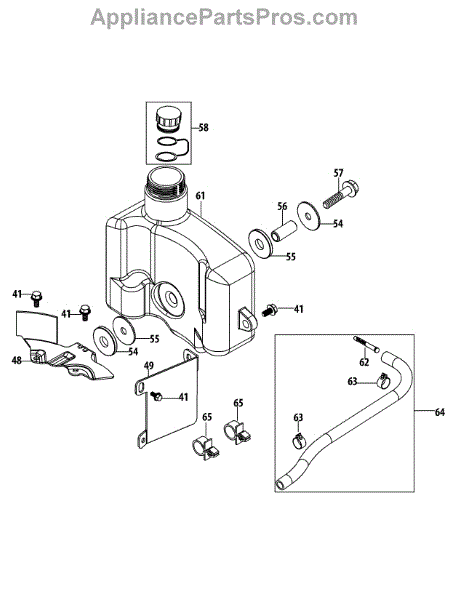 AppliancePartsPros.com

58
57
61
56
54
55
41
41
41
55
54
48
49
41
62
63
64
65
65
63