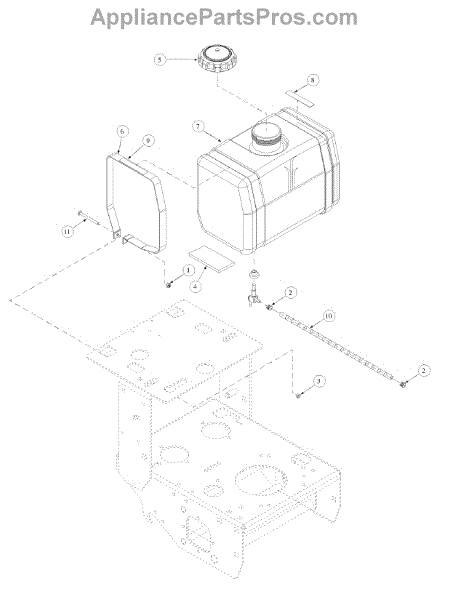 AppliancePartsPros.com

5
8
6
9
7
11
1
4
2
10
2
3