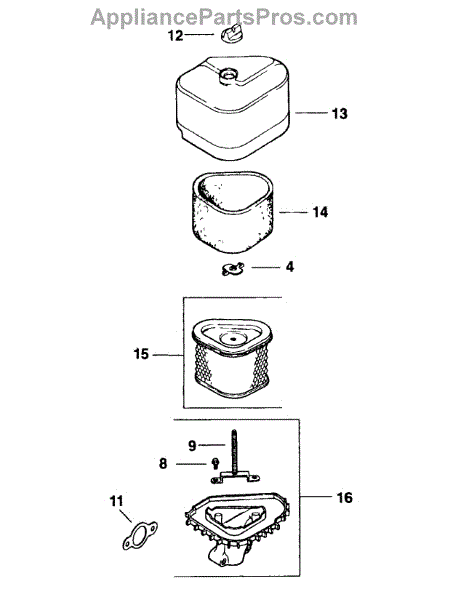 AppliancePartsPros.com

12

13

14

4

15

9

8

16

11