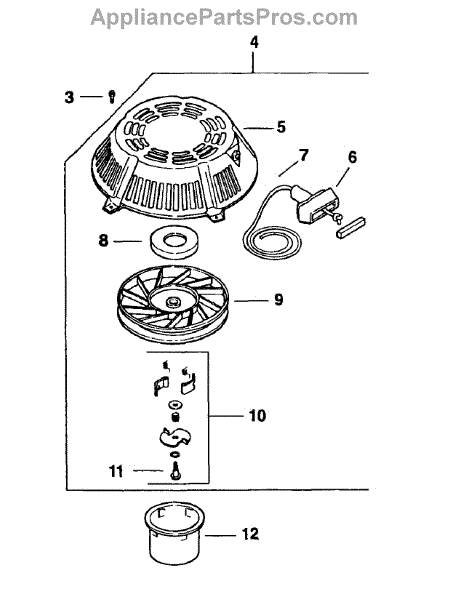 AppliancePartsPros.com

4
3
5
7
6
8
9
10
11
12