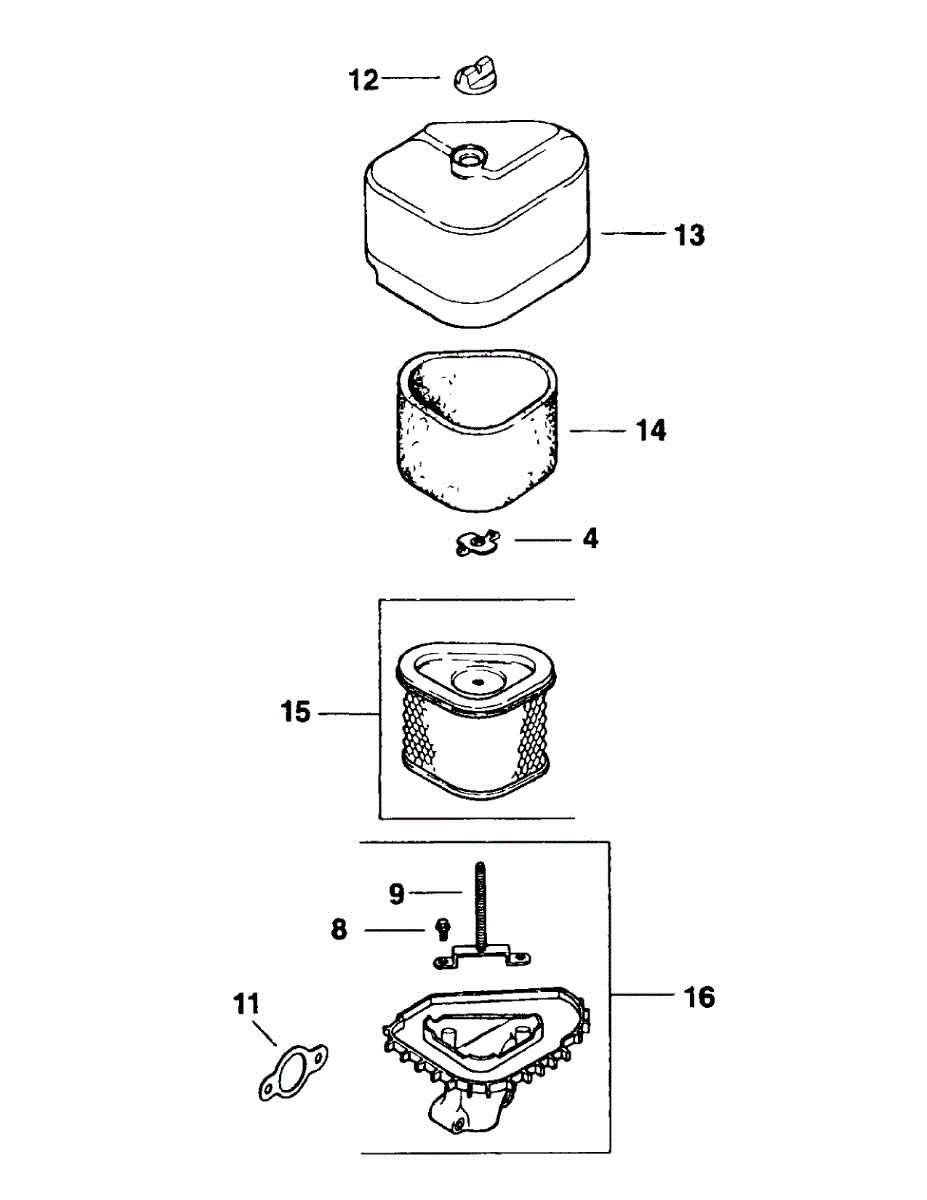 12
13
14
4
15
9
8
11
16