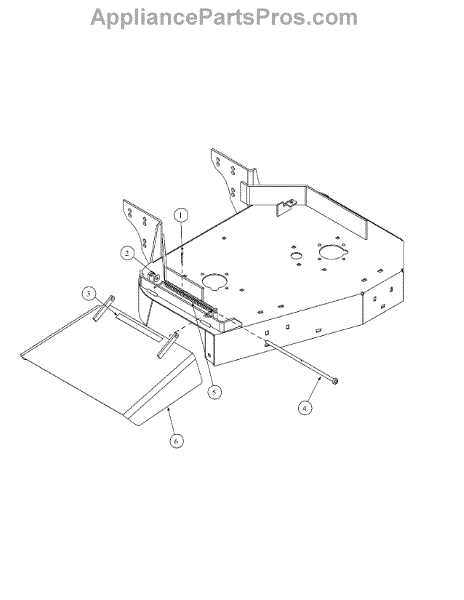 AppliancePartsPros.com

1
2
3
5
4
6