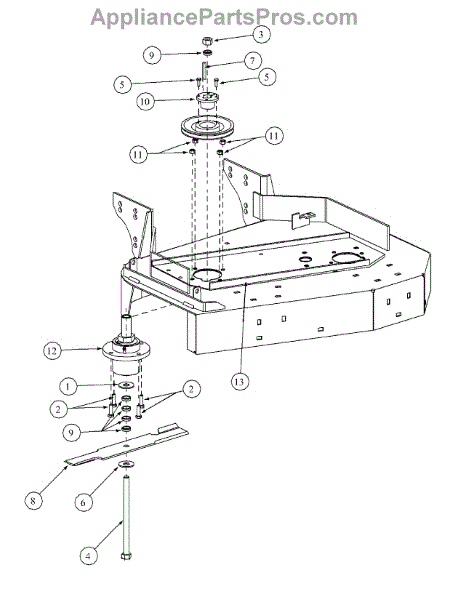 AppliancePartsPros.com

3
9
7
5
5
10
11
11
12
13
1
2
2
9
8
6
4