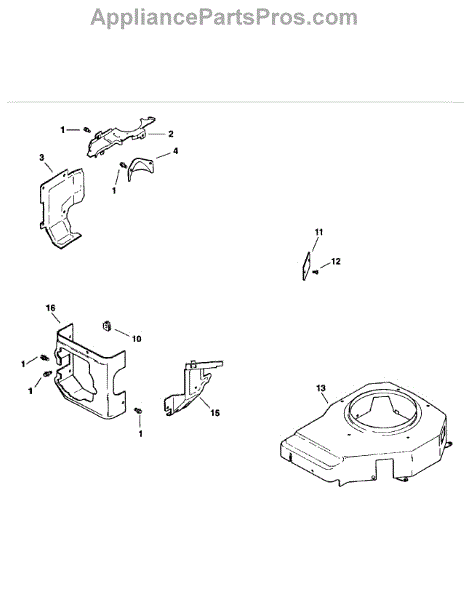 AppliancePartsPros.com

1
2
3
4
1
11
12
16
10
1
1
15
1
13