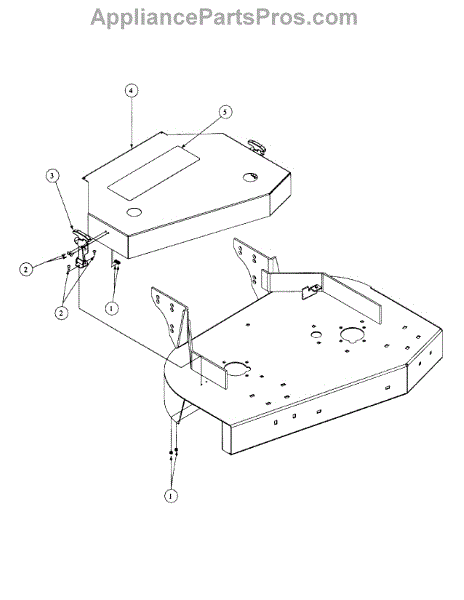 AppliancePartsPros.com

4

5

3

2

2

1

1