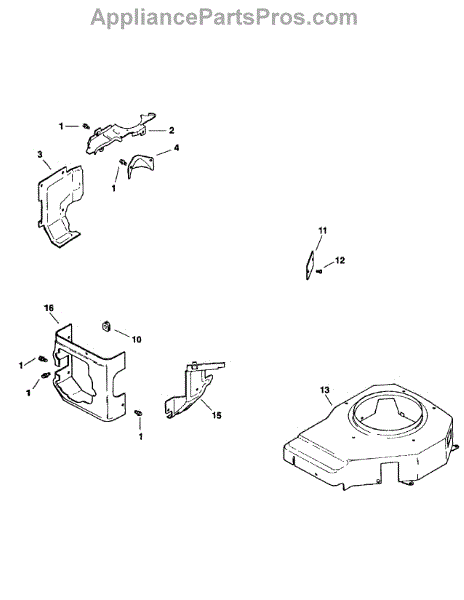 AppliancePartsPros.com

1
2
3
4
1
11
12
16
10
1
1
15
1
13