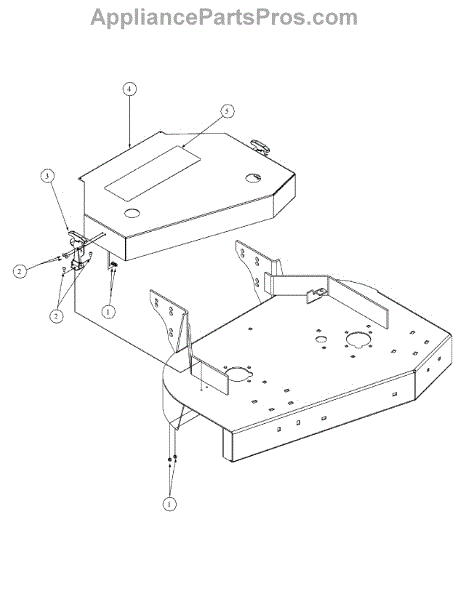 AppliancePartsPros.com

4

5

3

2

2

1

1