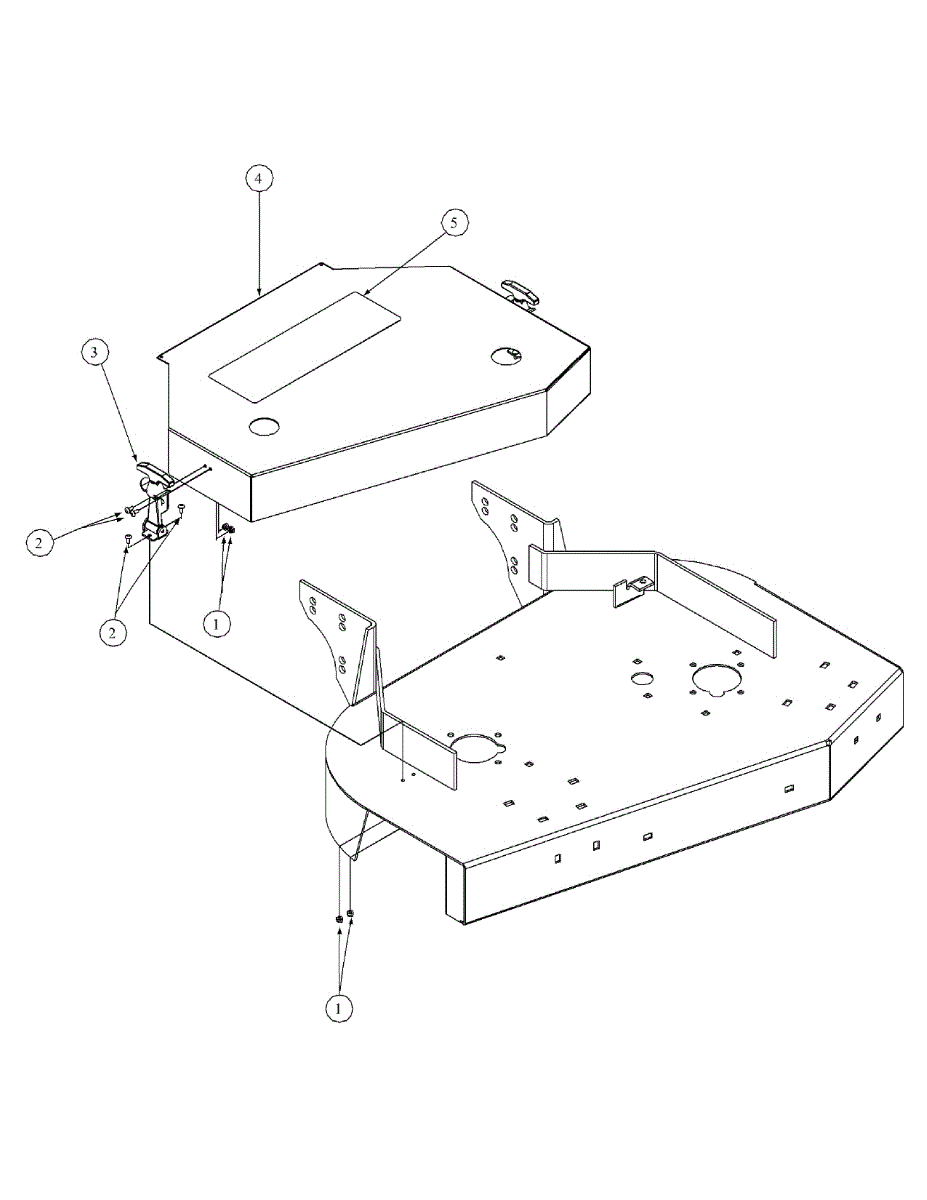 4
5
3
2
2
1
1