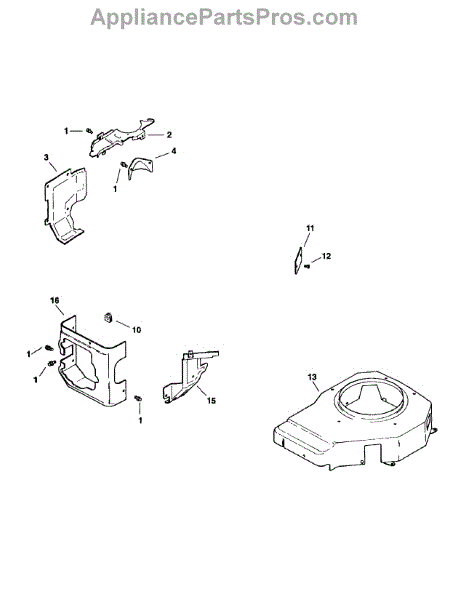 AppliancePartsPros.com

1
2
3
4
1
11
12
16
10
1
1
15
1
13