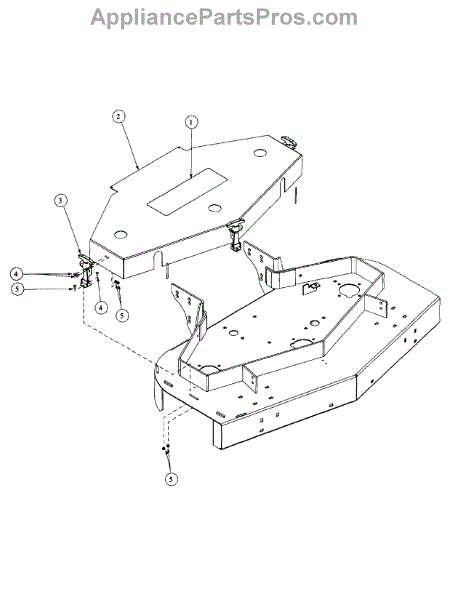 AppliancePartsPros.com

2
1
3
4
5
4
5
5