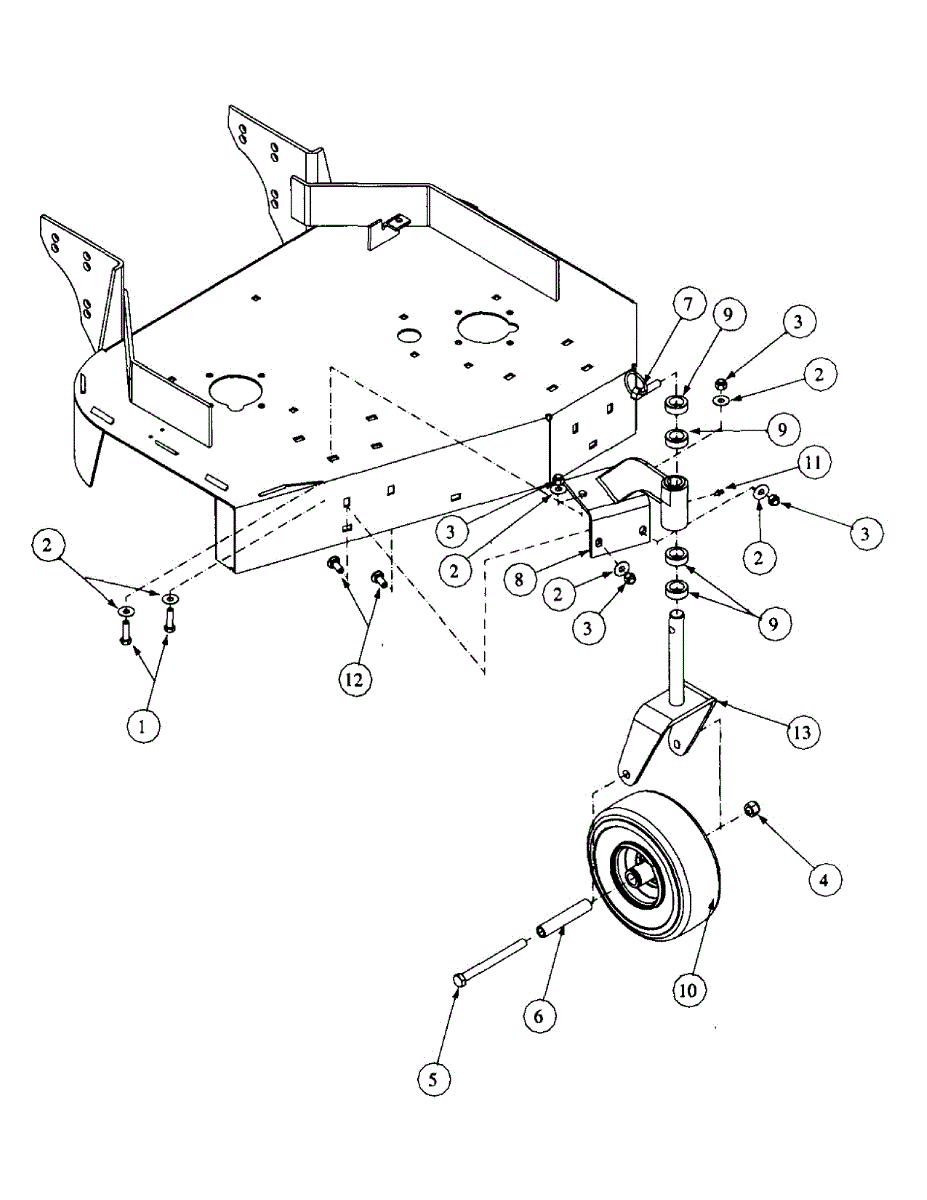 7
9
3
2
9
11
3
2
3
2
8
2
3
9
2
12
1
13
4
10
6
5