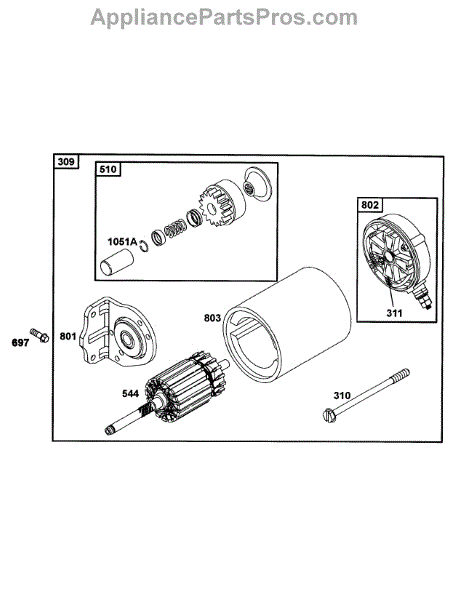 AppliancePartsPros.com

309

510

1051A

802

311

803

801

697

544

310