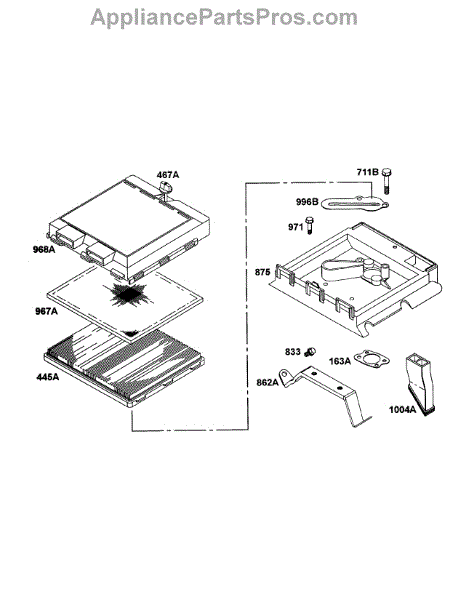 AppliancePartsPros.com

467A

968A

967A

445A

711B

996B

971

875

833

163A

862A

1004A