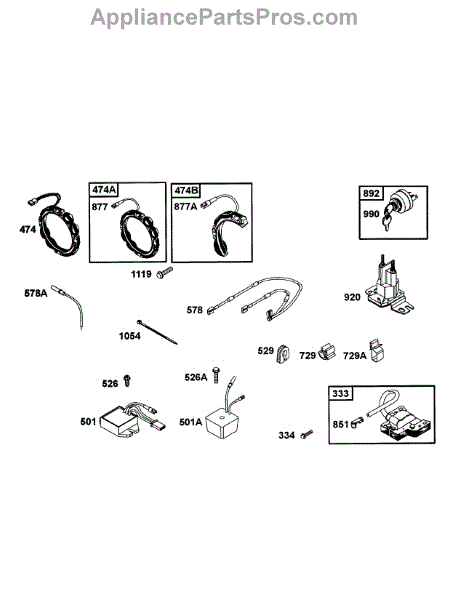 AppliancePartsPros.com

474

474A
877

474B
877A

892
990

1119

578A

578

920

1054

529
729
729A

526

526A

501

501A

333
851

334