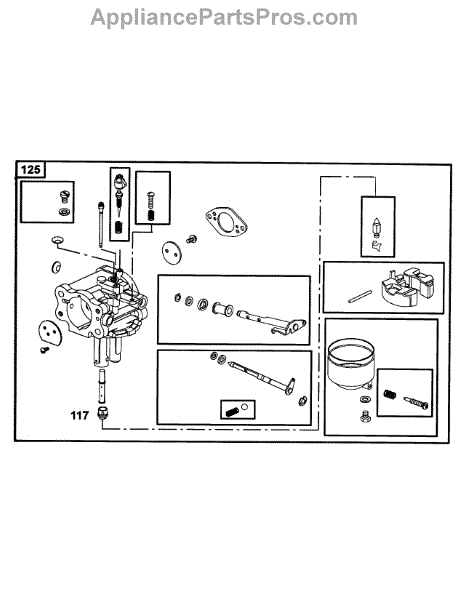 AppliancePartsPros.com

125

117