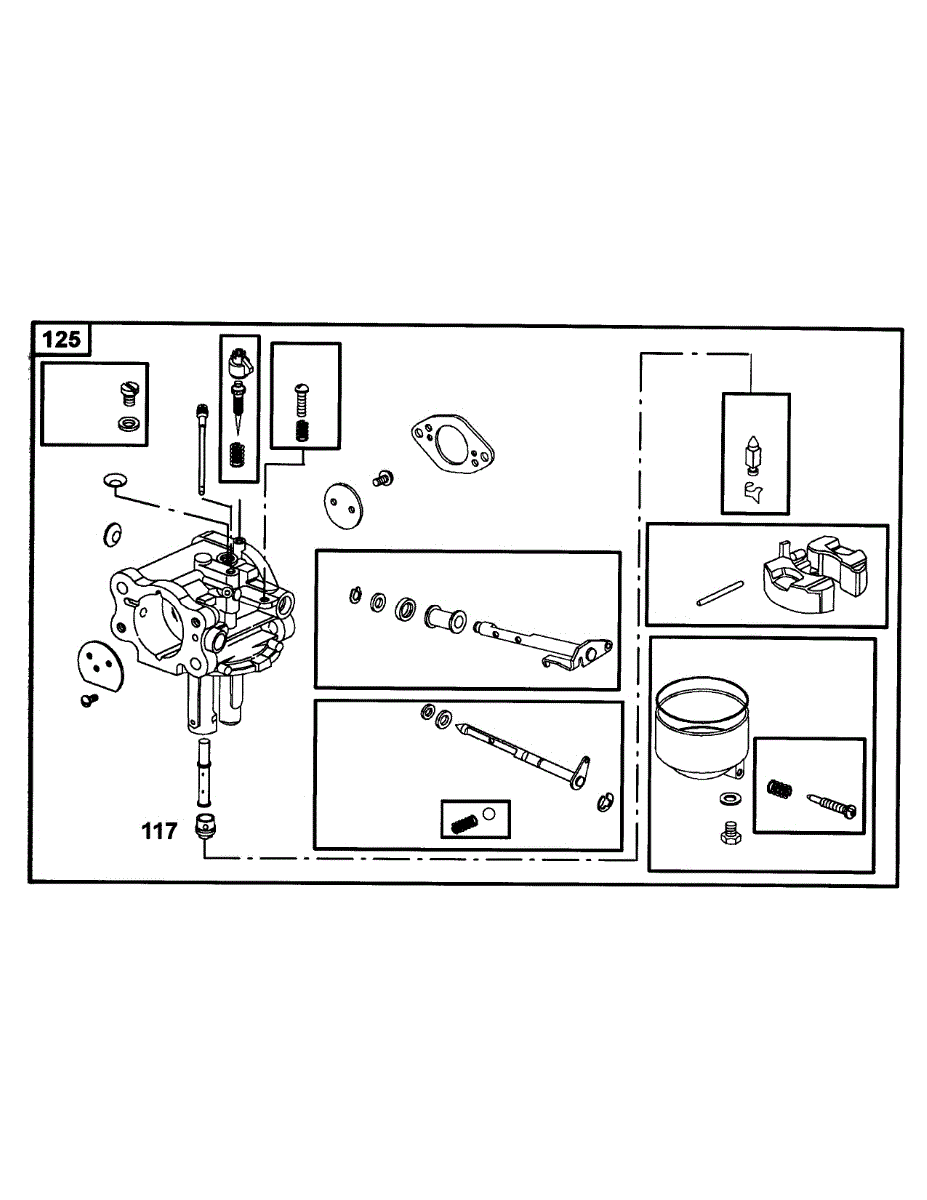 125

117