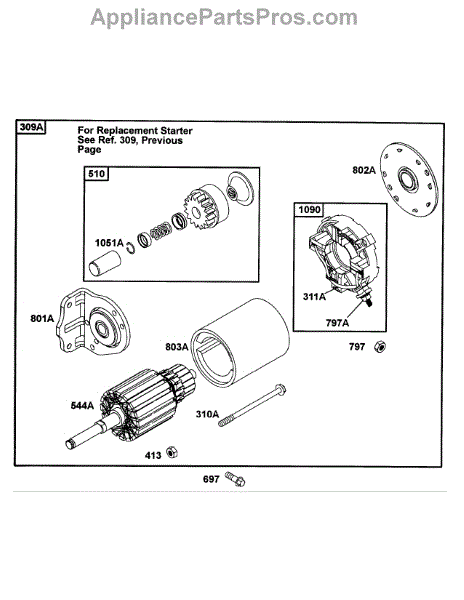 AppliancePartsPros.com

309A

For Replacement Starter See Ref. 309, Previous Page

510

1051A

802A

1090

311A

797A

801A

803A

797

544A

310A

413

697