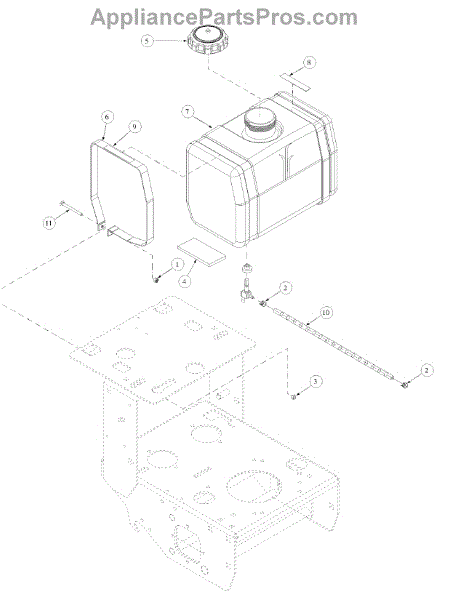 AppliancePartsPros.com

5
8
6
9
7
11
1
4
2
10
2
3