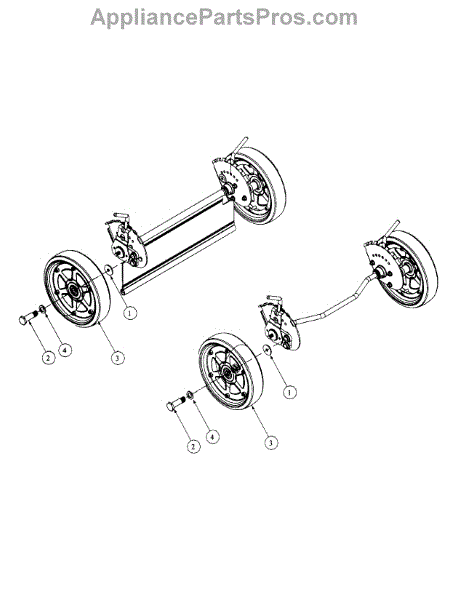 AppliancePartsPros.com

1
2
4
3
1
2
4
3