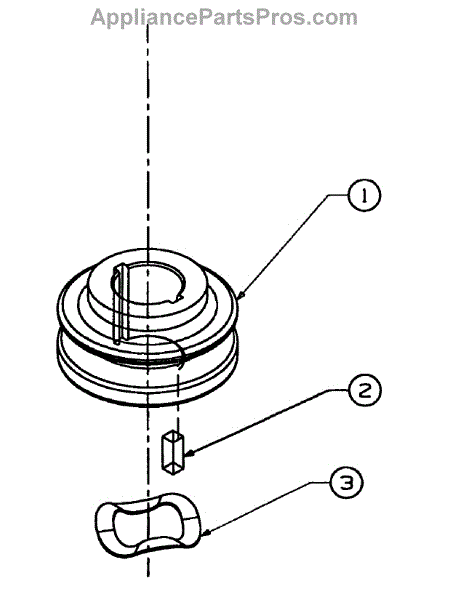 AppliancePartsPros.com

1

2

3