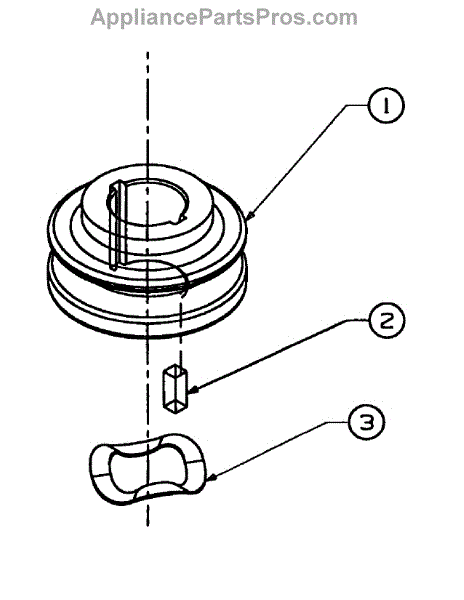 AppliancePartsPros.com

1

2

3