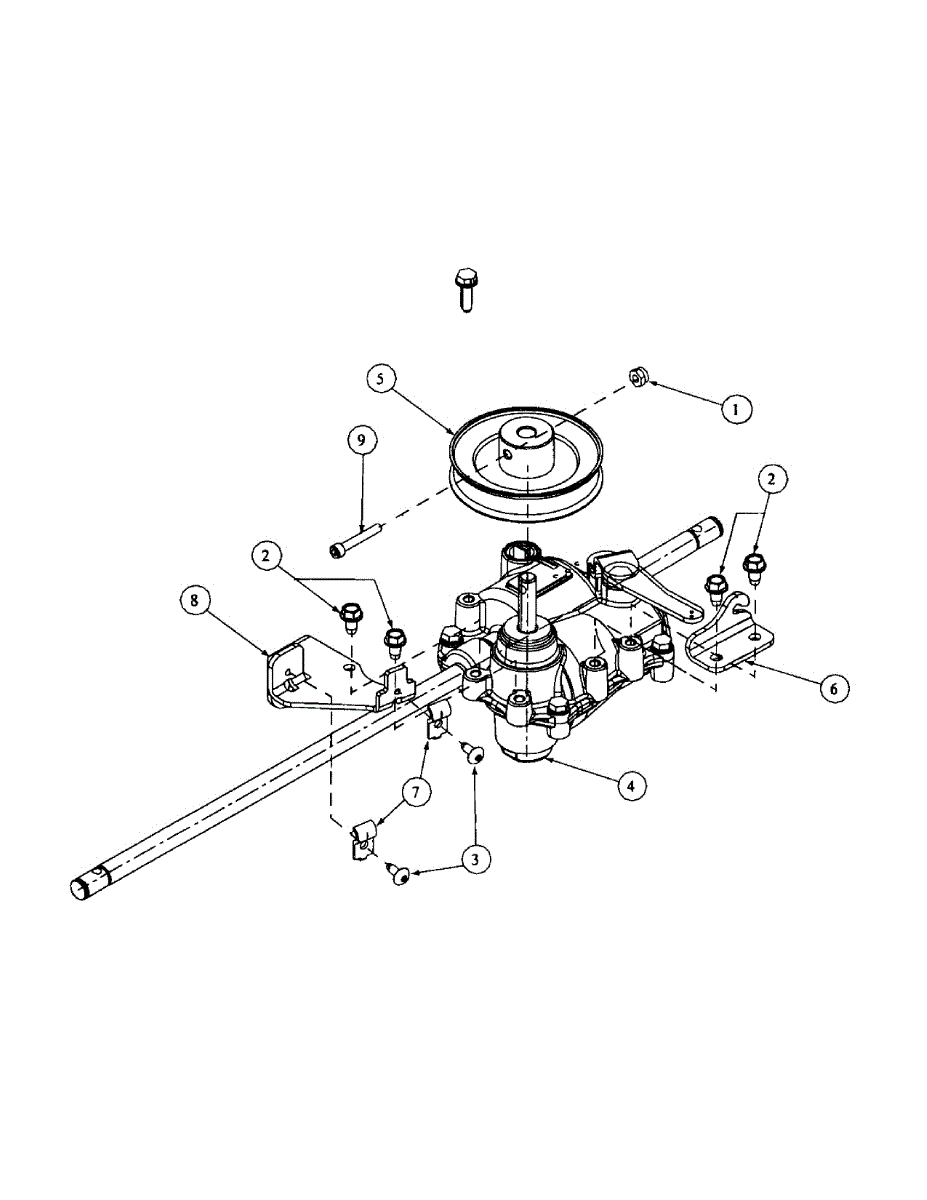 5
1
9
2
2
8
6
4
7
3