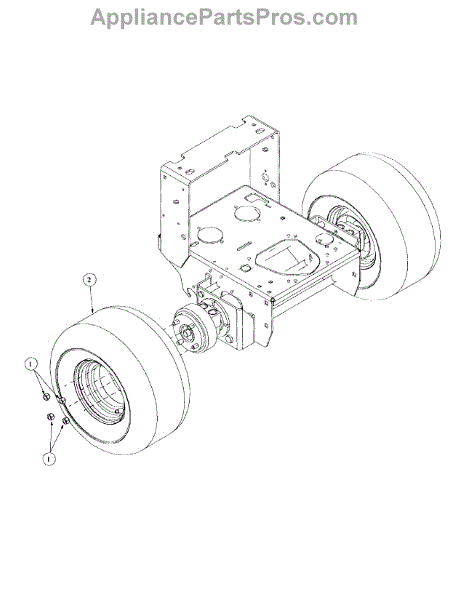 AppliancePartsPros.com

2

1

1