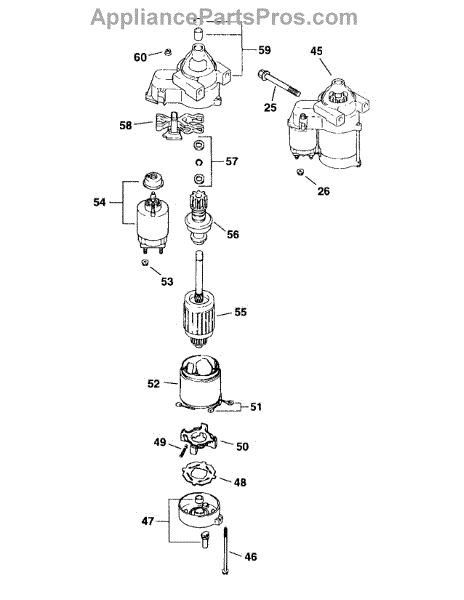 AppliancePartsPros.com

60
59
45
25
58
57
26
54
56
53
55
52
51
49
50
48
47
46