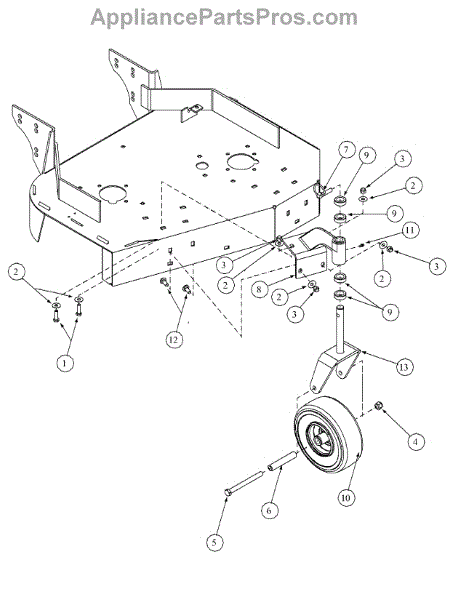 AppliancePartsPros.com

7
9
3
2
9
11
3
2
3
2
8
2
3
9
2
1
12
13
4
10
6
5