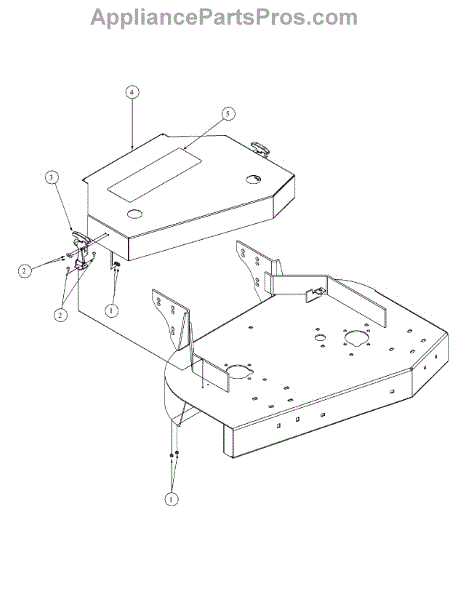 AppliancePartsPros.com

4

5

3

2

2

1

1