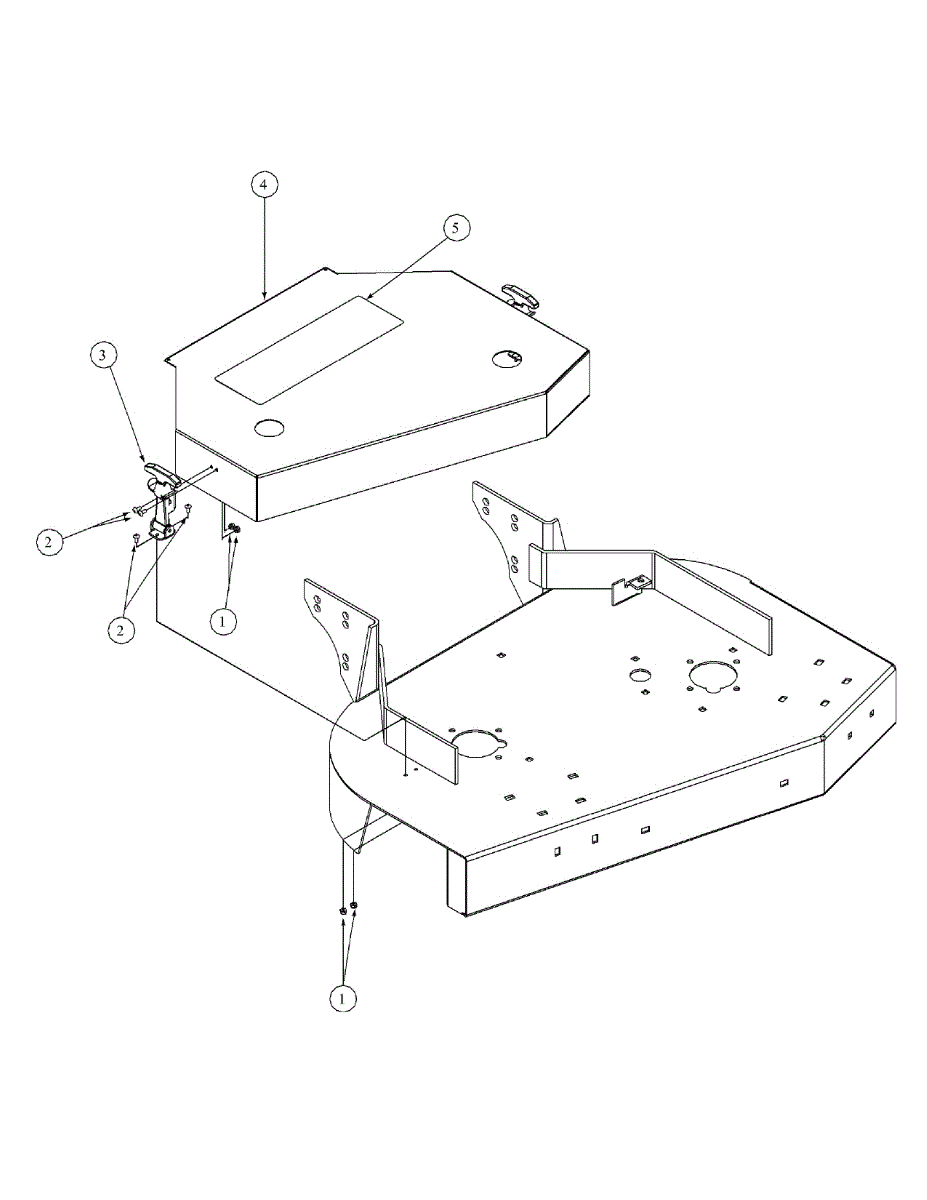 4
5
3
2
2
1
1