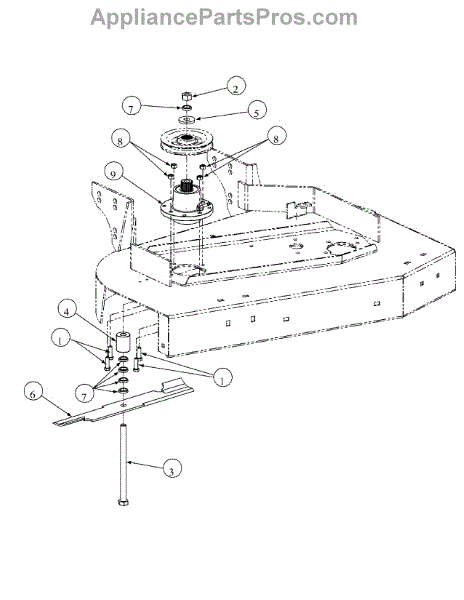 AppliancePartsPros.com

2
7
5
8
8
9
4
1
1
7
6
3