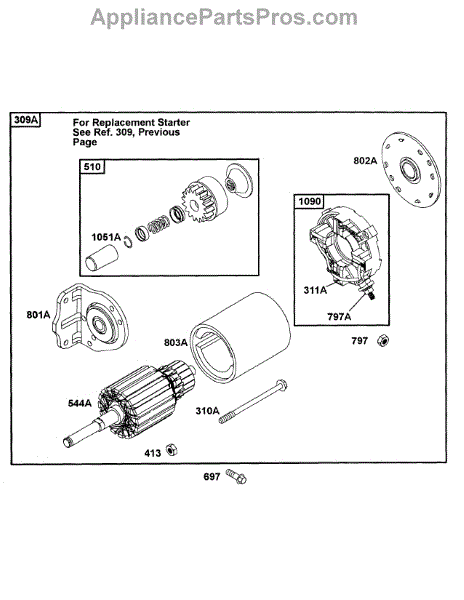 AppliancePartsPros.com

309A

For Replacement Starter See Ref. 309, Previous Page

510

1051A

802A

1090

311A

797A

801A

803A

797

544A

310A

413

697