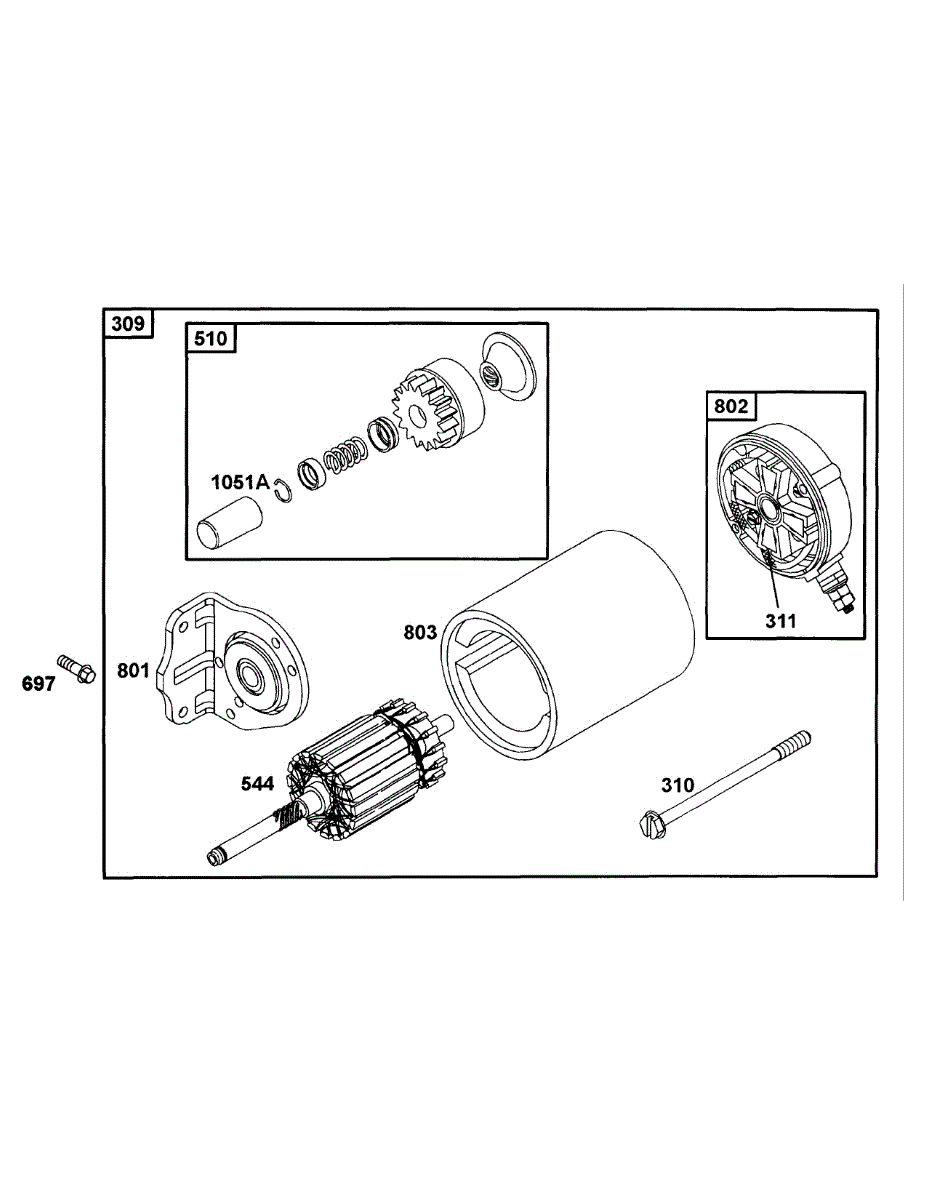 309
510
1051A
802
311
803
697
801
544
310