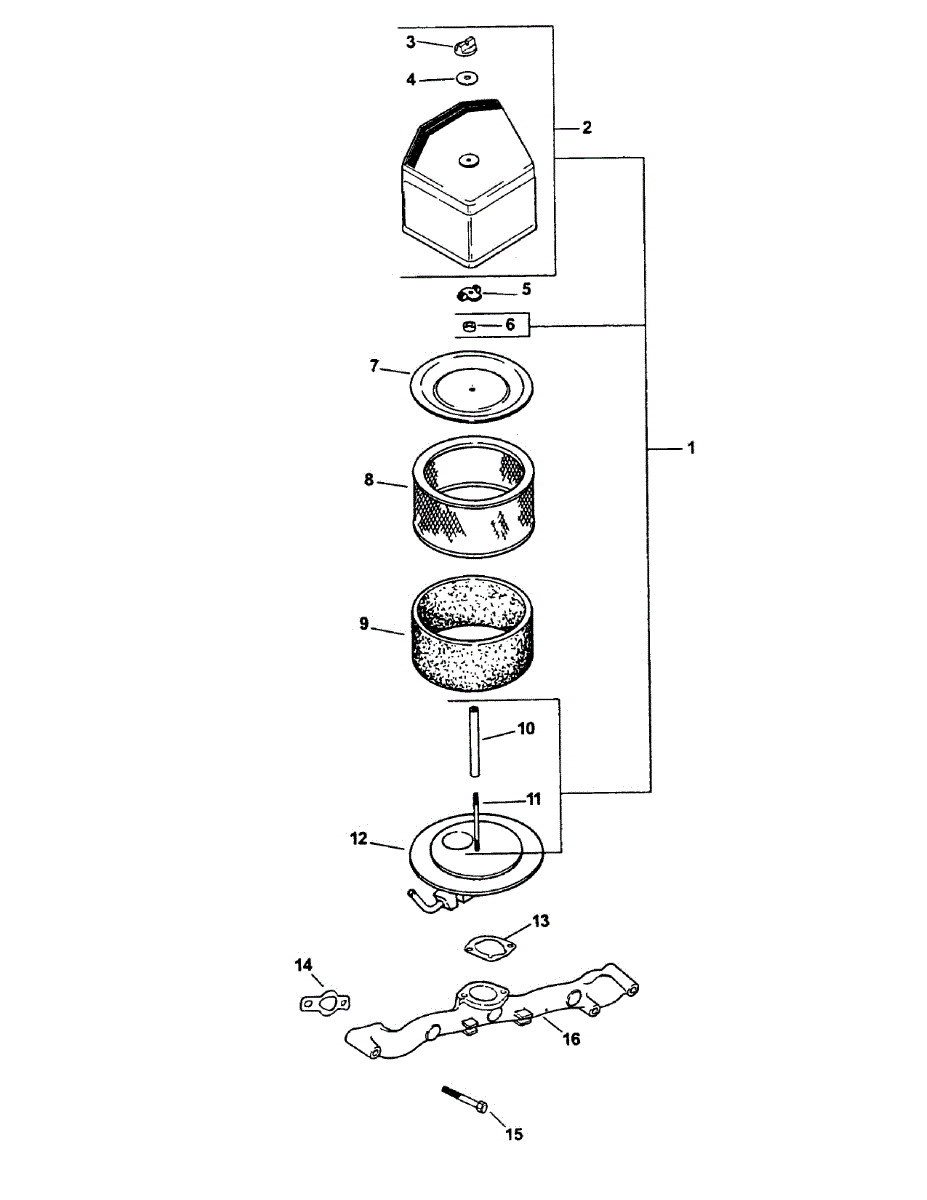 3
4
2
5
6
7
1
8
9
10
11
12
13
14
16
15