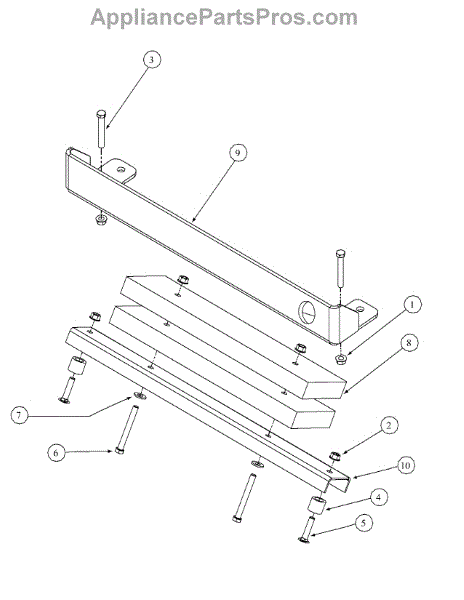 AppliancePartsPros.com

3

9

1

8

7

2

6

10

4

5