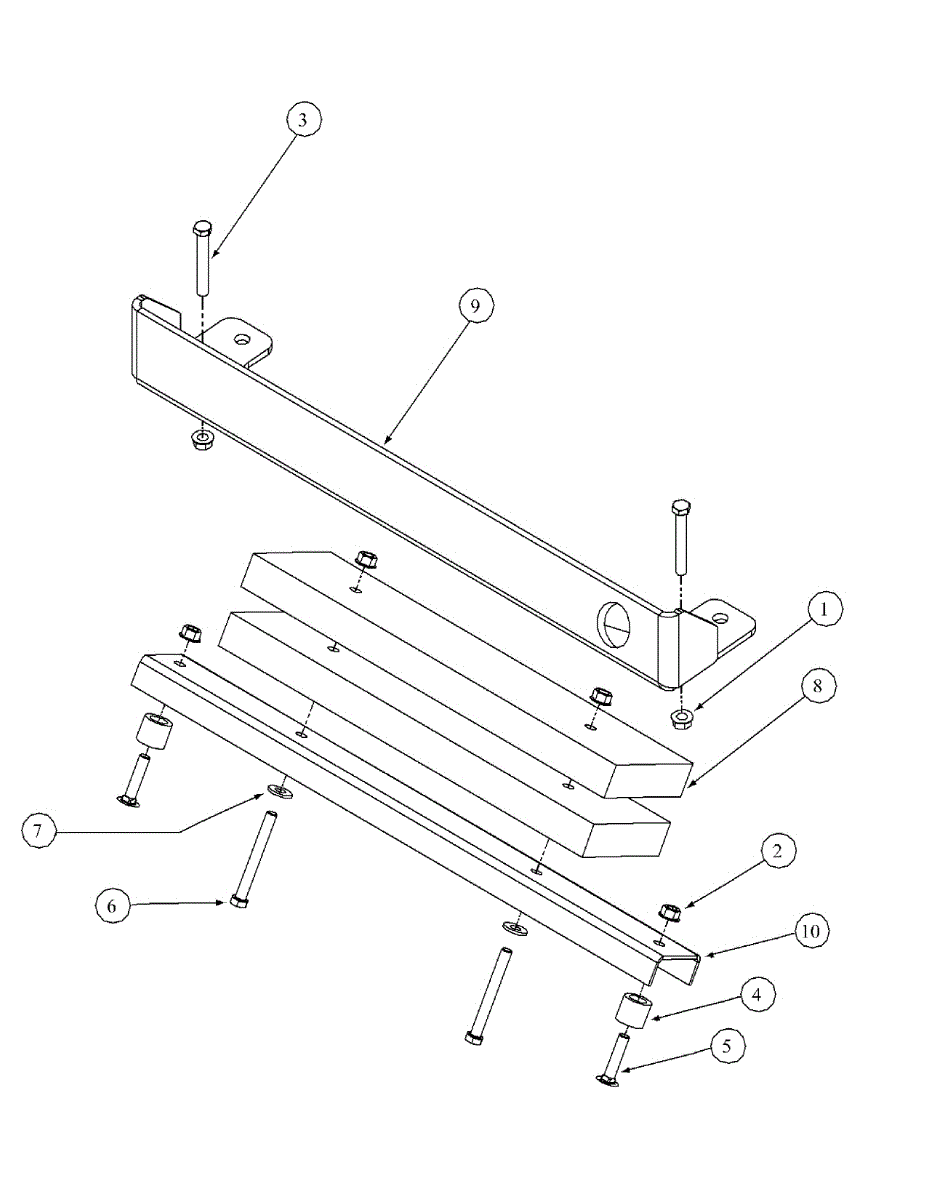 3
9
1
8
7
2
6
10
4
5