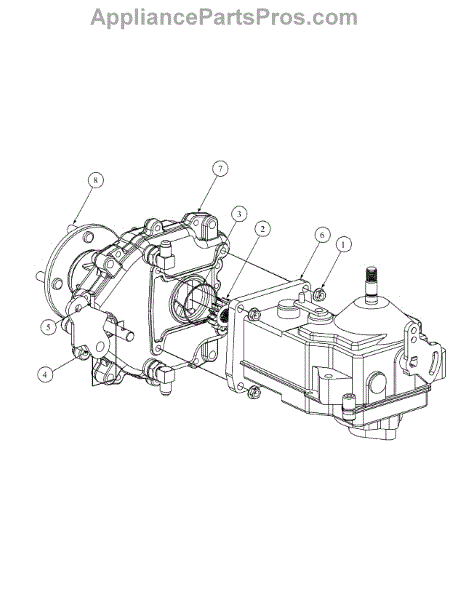 AppliancePartsPros.com

8
7
3
2
6
1
5
4