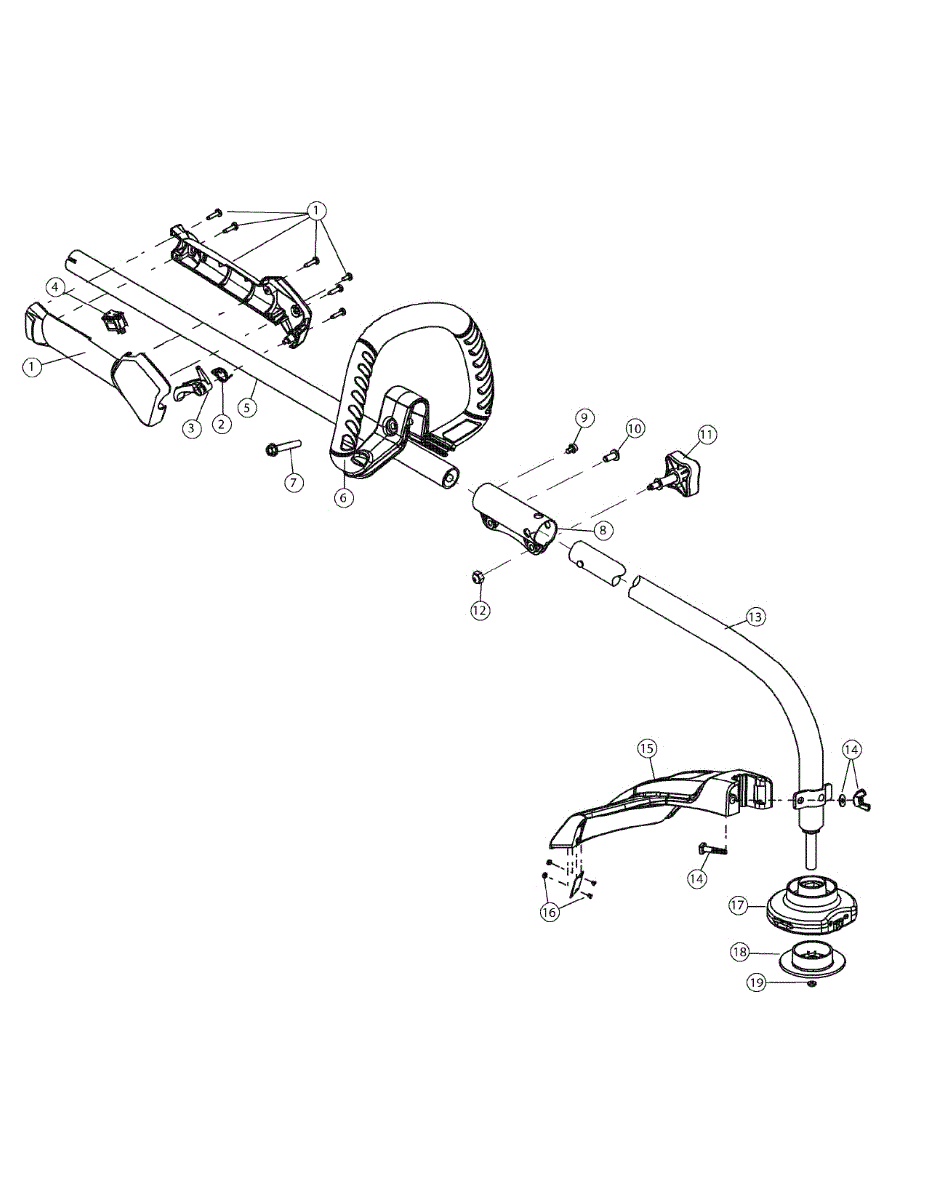 1
4
1
3
2
5
7
6
9
10
11
8
12
13
15
14
14
16
17
18
19