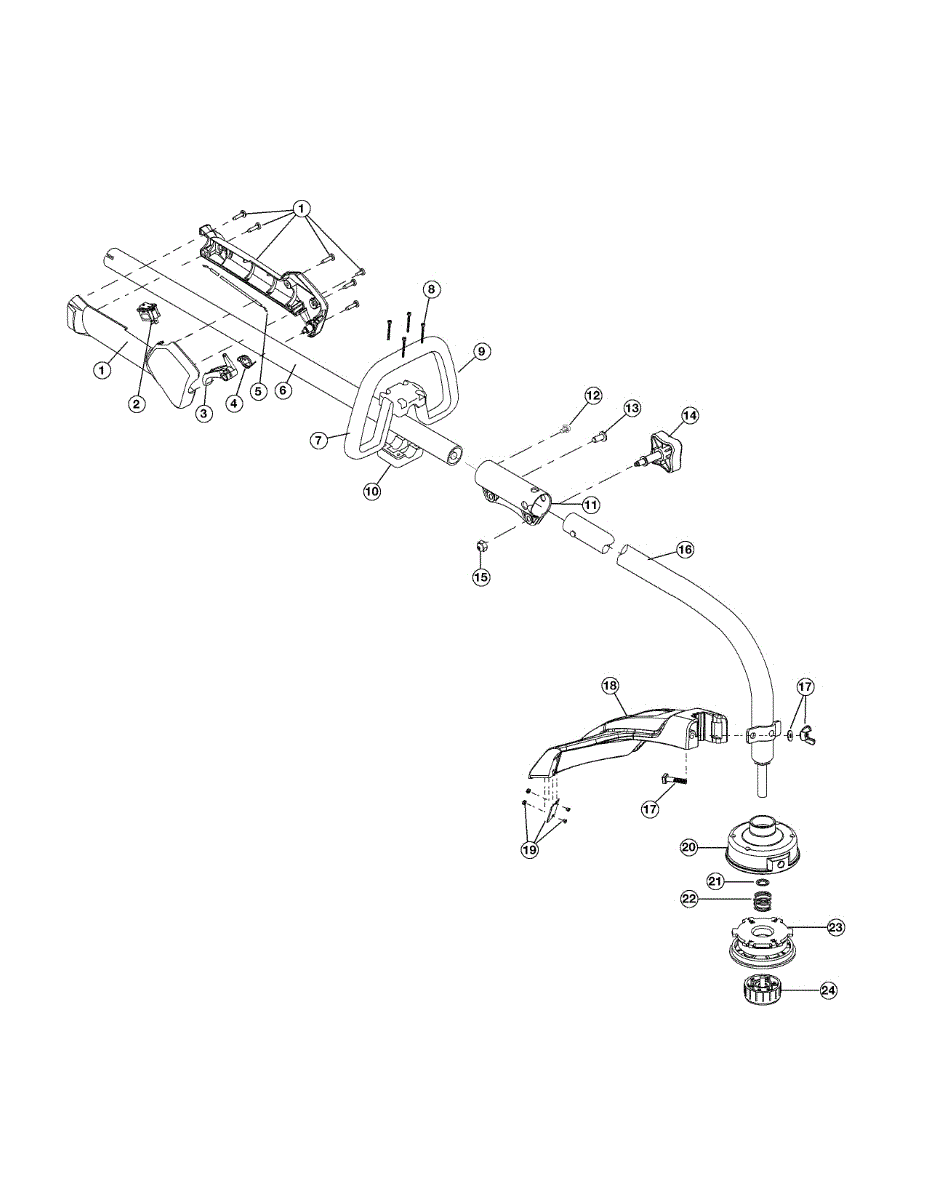 1
8
9
1
2
3
4
5
6
7
10
12
13
14
11
15
16
18
17
17
19
20
21
22
23
24