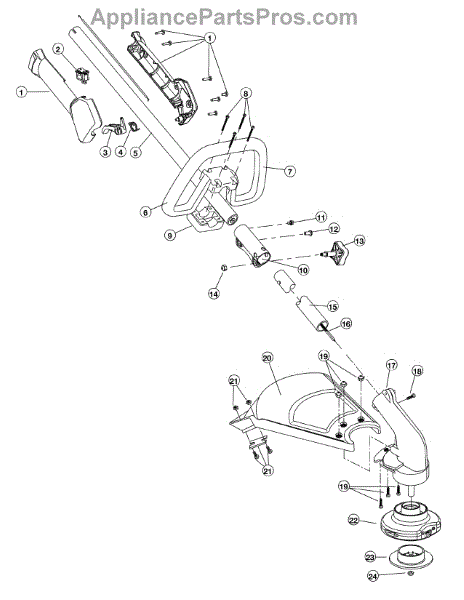 AppliancePartsPros.com

1
2
1
3
4
5
8
7
6
9
11
12
13
10
14
15
16
20
19
17
18
21
21
19
22
23
24