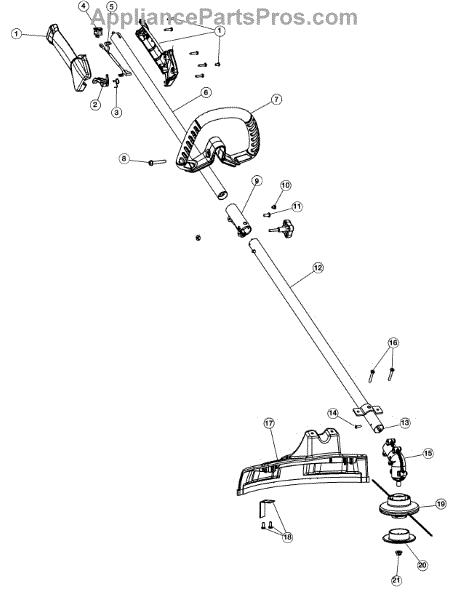 AppliancePartsPros.com

1
4
5
1
2
3
6
7
8
9
10
11
12
16
14
13
17
15
19
18
20
21