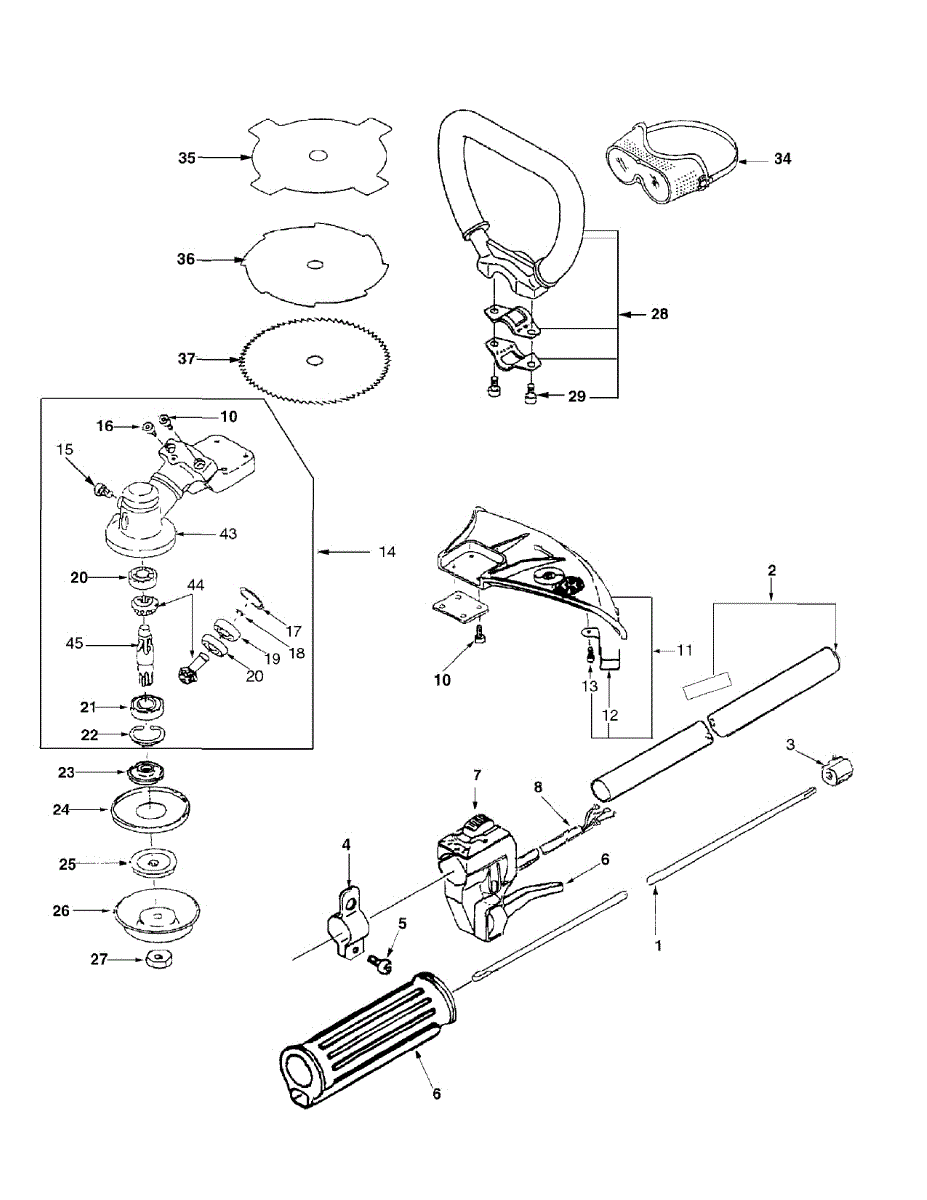 35
36
37
34
28
29
16
10
15
43
14
20
44
45
17
18
19
20
21
22
10
13
12
11
2
3
23
24
25
26
27
7
8
4
5
6
1
6