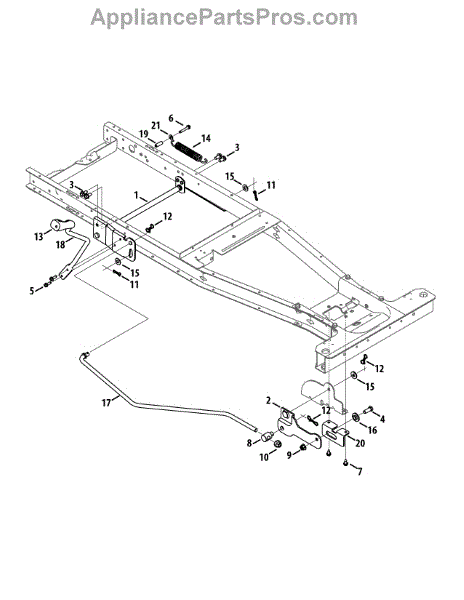 AppliancePartsPros.com

6
21
19
14
3
15
11
3
1
12
13
18
15
11
5
12
15
17
2
12
4
16
20
8
10
9
7