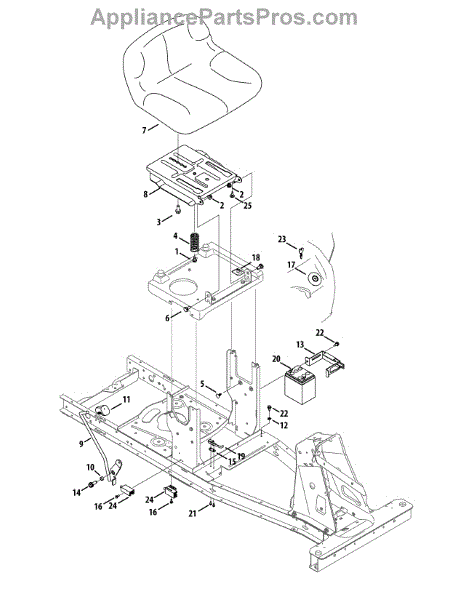 AppliancePartsPros.com

7
8
2
2
25
3
4
1
18
23
17
6
22
13
20
5
11
22
12
9
19
15
10
14
16
24
24
16
21