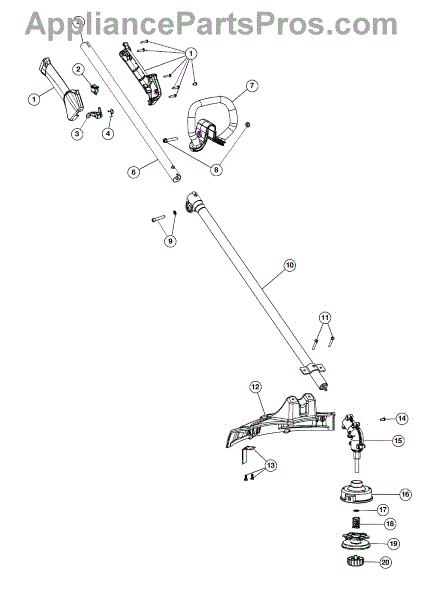 AppliancePartsPros.com

1
2
1
7
3
4
6
8
9
10
11
12
14
15
13
16
17
18
19
20