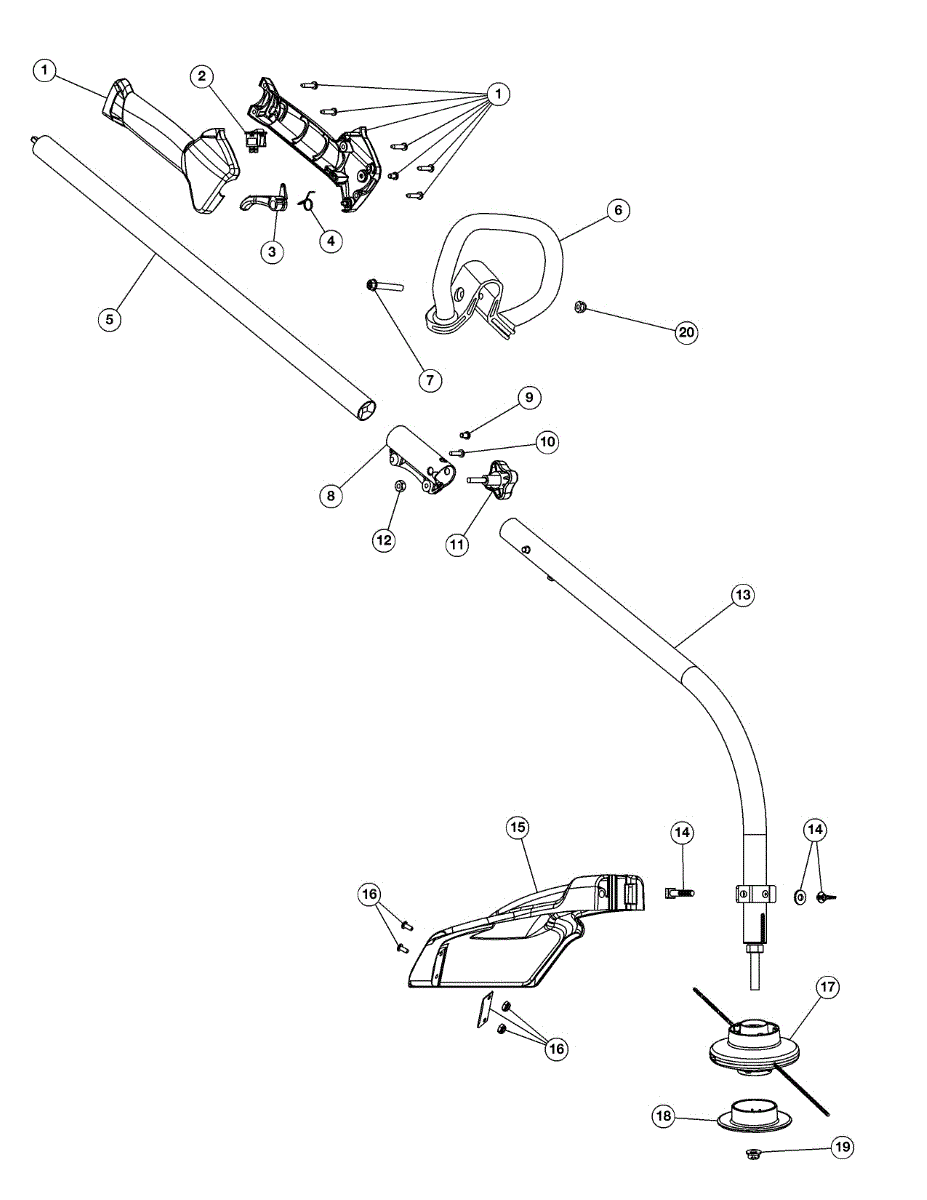 1
2
1
3
4
6
5
7
20
9
10
8
12
11
13
15
14
14
16
16
17
18
19