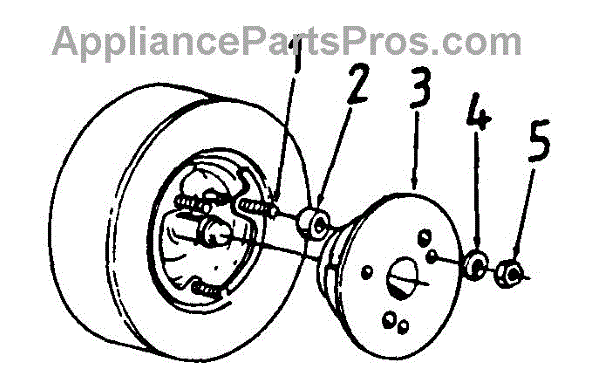 AppliancePartsPros.com

1
2
3
4
5