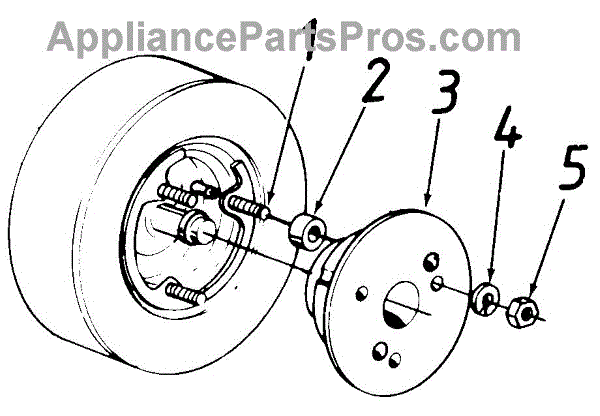 AppliancePartsPros.com

1
2
3
4
5